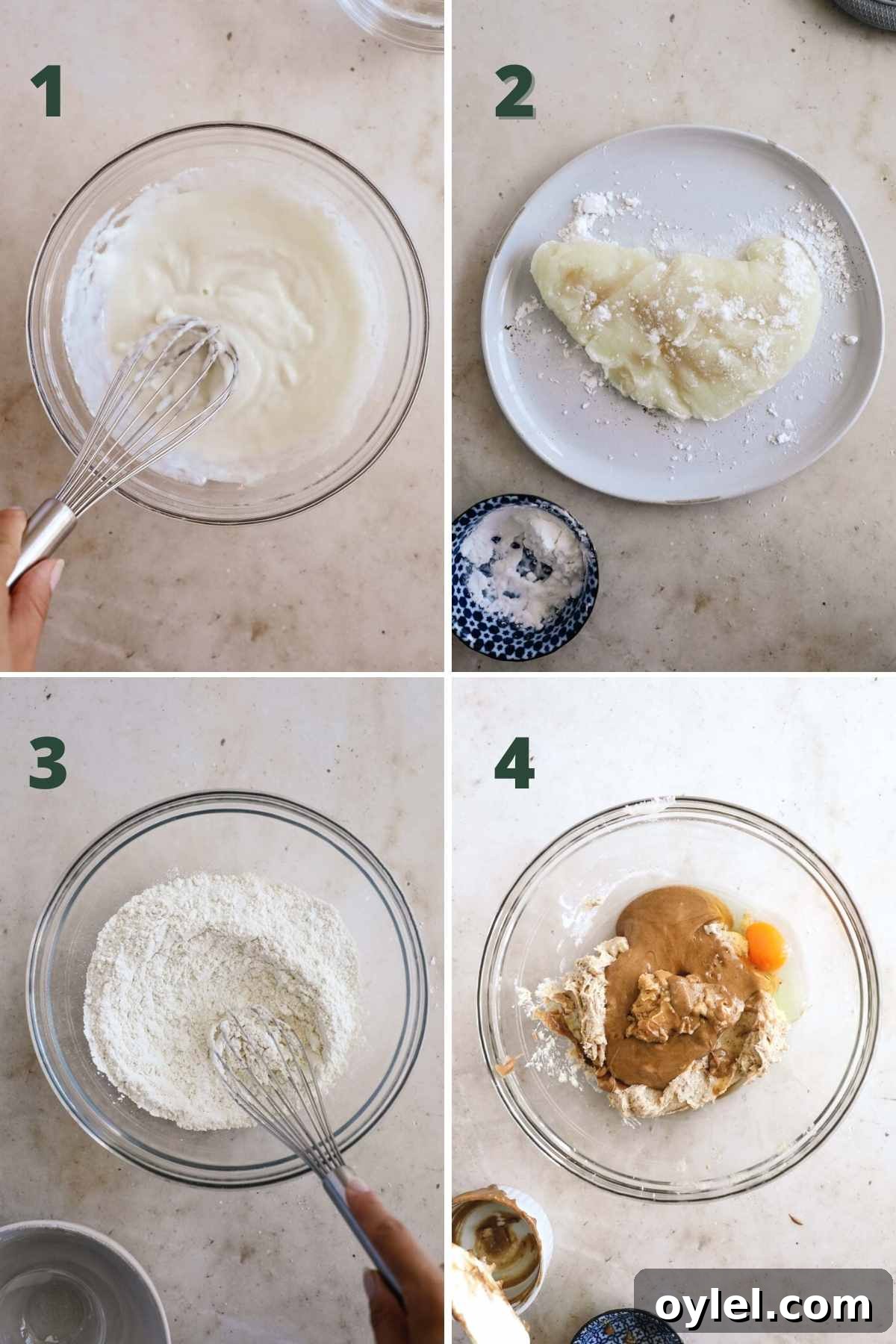 1

2

3

4

oylel.com