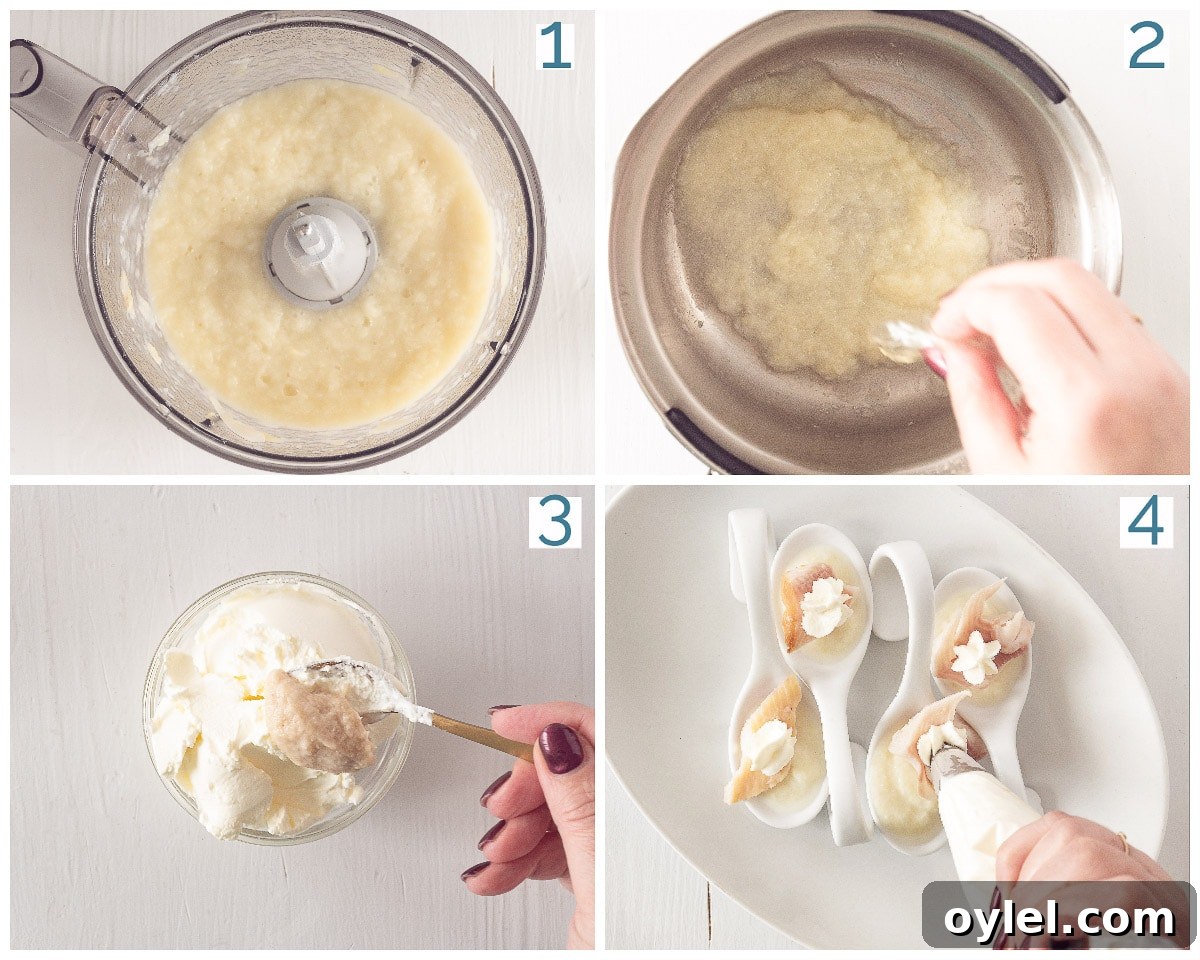 1

2

3

4

oylel.com